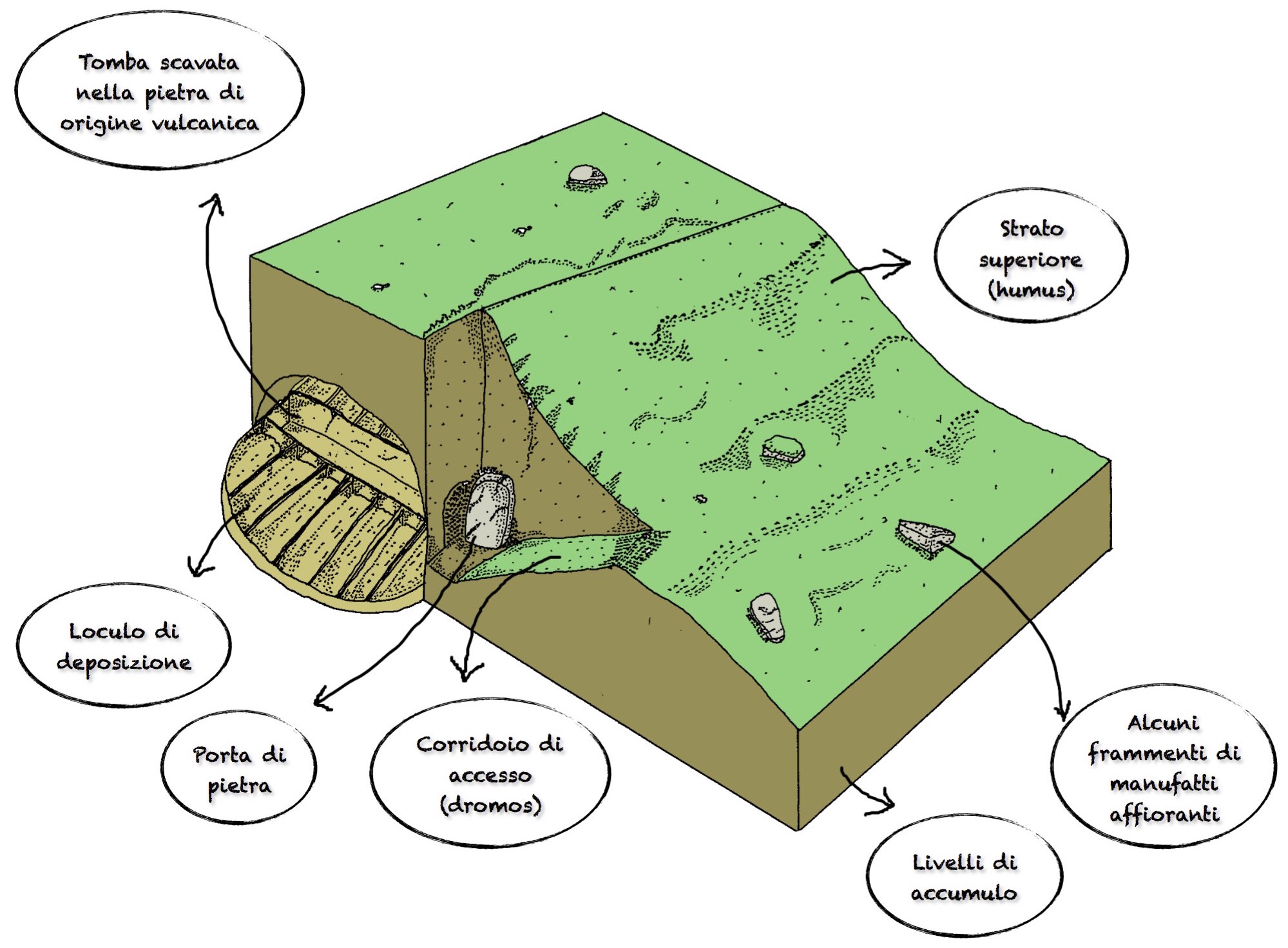 Tomba scavata nella pietra di origine vulcanica

Strato superiore (humus)

Loculo di deposizione

Porta di pietra

Corridoio di accesso (dromos)

Alcuni frammenti di manufatti affioranti

Livelli di accumulo